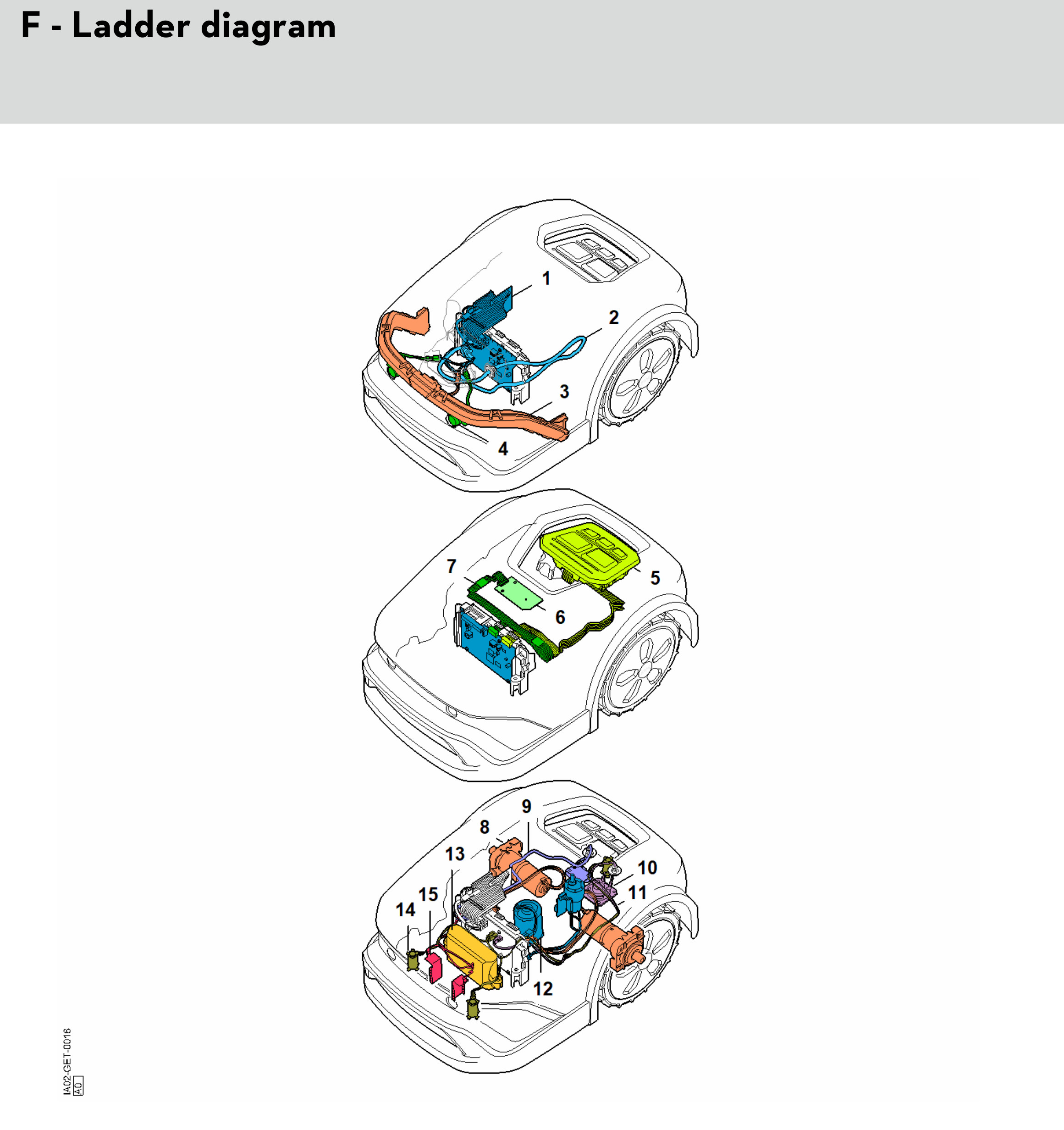 F - Ladder diagram

1
2
3
4

7
5
6

9
8
13
10
11
15
14
12

IA02-GET-0016
4.0